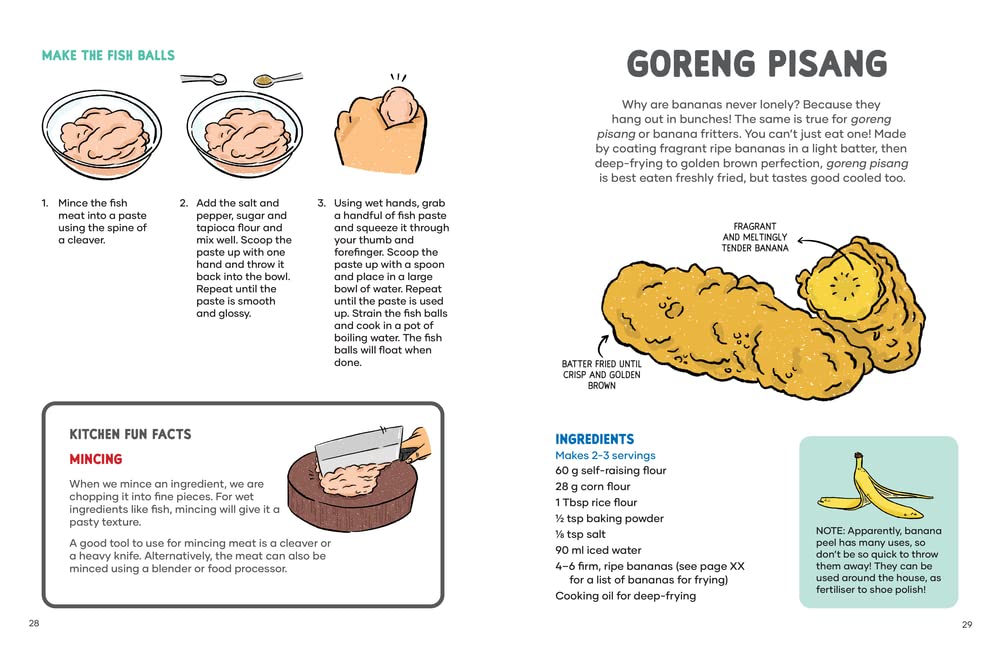 MAKE THE FISH BALLS

1. Mince the fish meat into a paste using the spine of a cleaver.

2. Add the salt and pepper, sugar and tapioca flour and mix well. Scoop the paste up with one hand and throw it back into the bowl. Repeat until the paste is smooth and glossy.

3. Using wet hands, grab a handful of fish paste and squeeze it through your thumb and forefinger. Scoop the paste up with a spoon and place in a large bowl of water. Repeat until the paste is used up. Strain the fish balls and cook in a pot of boiling water. The fish balls will float when done.

KITCHEN FUN FACTS

MINCING

When we mince an ingredient, we are chopping it into fine pieces. For wet ingredients like fish, mincing will give it a pasty texture.

A good tool to use for mincing meat is a cleaver or a heavy knife. Alternatively, the meat can also be minced using a blender or food processor.

28

GORENG PISANG

Why are bananas never lonely? Because they hang out in bunches! The same is true for goreng pisang or banana fritters. You can't just eat one! Made by coating fragrant ripe bananas in a light batter, then deep-frying to golden brown perfection, goreng pisang is best eaten freshly fried, but tastes good cooled too.

FRAGRANT AND MELTINGLY TENDER BANANA

BATTER FRIED UNTIL CRISP AND GOLDEN BROWN

INGREDIENTS
Makes 2–3 servings
60 g self-raising flour
28 g corn flour
1 Tbsp rice flour
½ tsp baking powder
⅛ tsp salt
90 ml iced water
4–6 firm, ripe bananas (see page XX for a list of bananas for frying)
Cooking oil for deep-frying

NOTE: Apparently, banana peel has many uses, so don't be so quick to throw them away! They can be used around the house, as fertiliser to shoe polish!

29